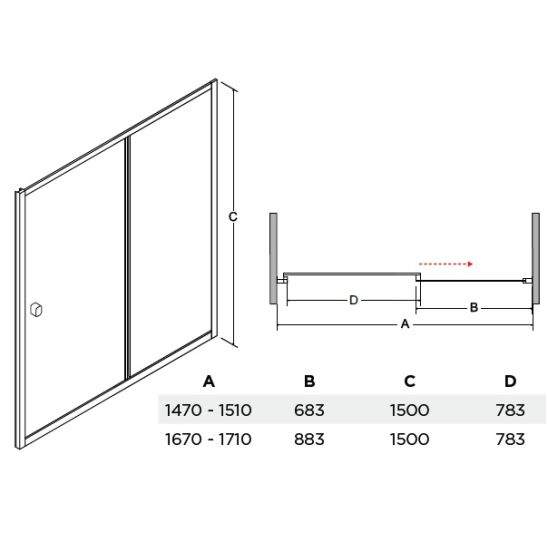 C

D

B

A

| A | B | C | D |
|---|---|---|---|
| 1470 - 1510 | 683 | 1500 | 783 |
| 1670 - 1710 | 883 | 1500 | 783 |