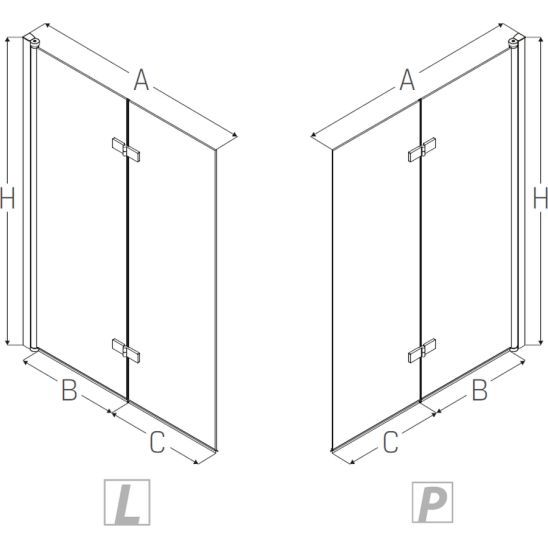 A
H
B
C
L
A
H
B
C
P