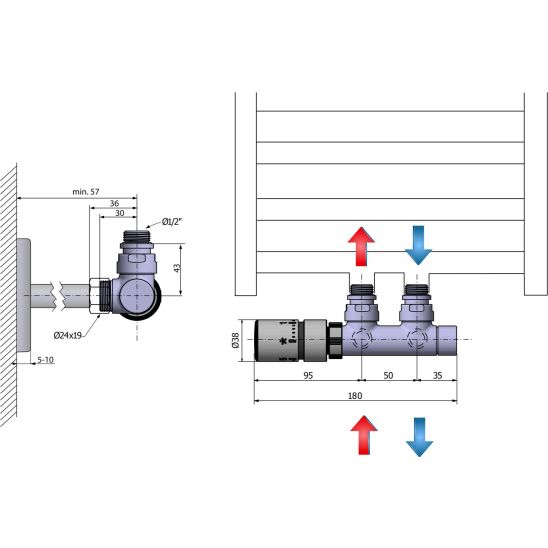 min. 57
36
30
Ø1/2"
43
Ø24x19
5-10
Ø38
95
50
35
180