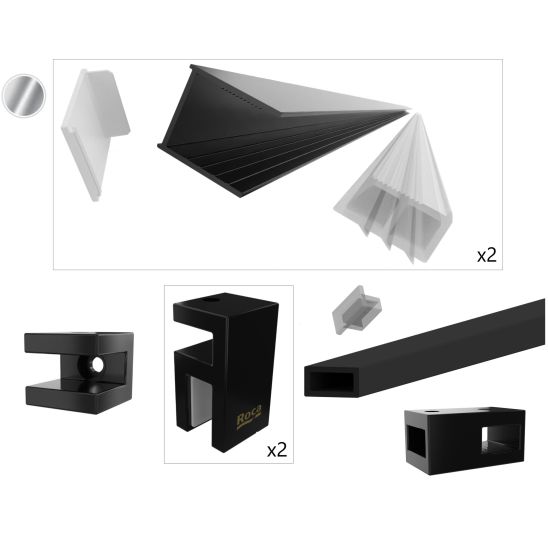 x2

Roca

x2