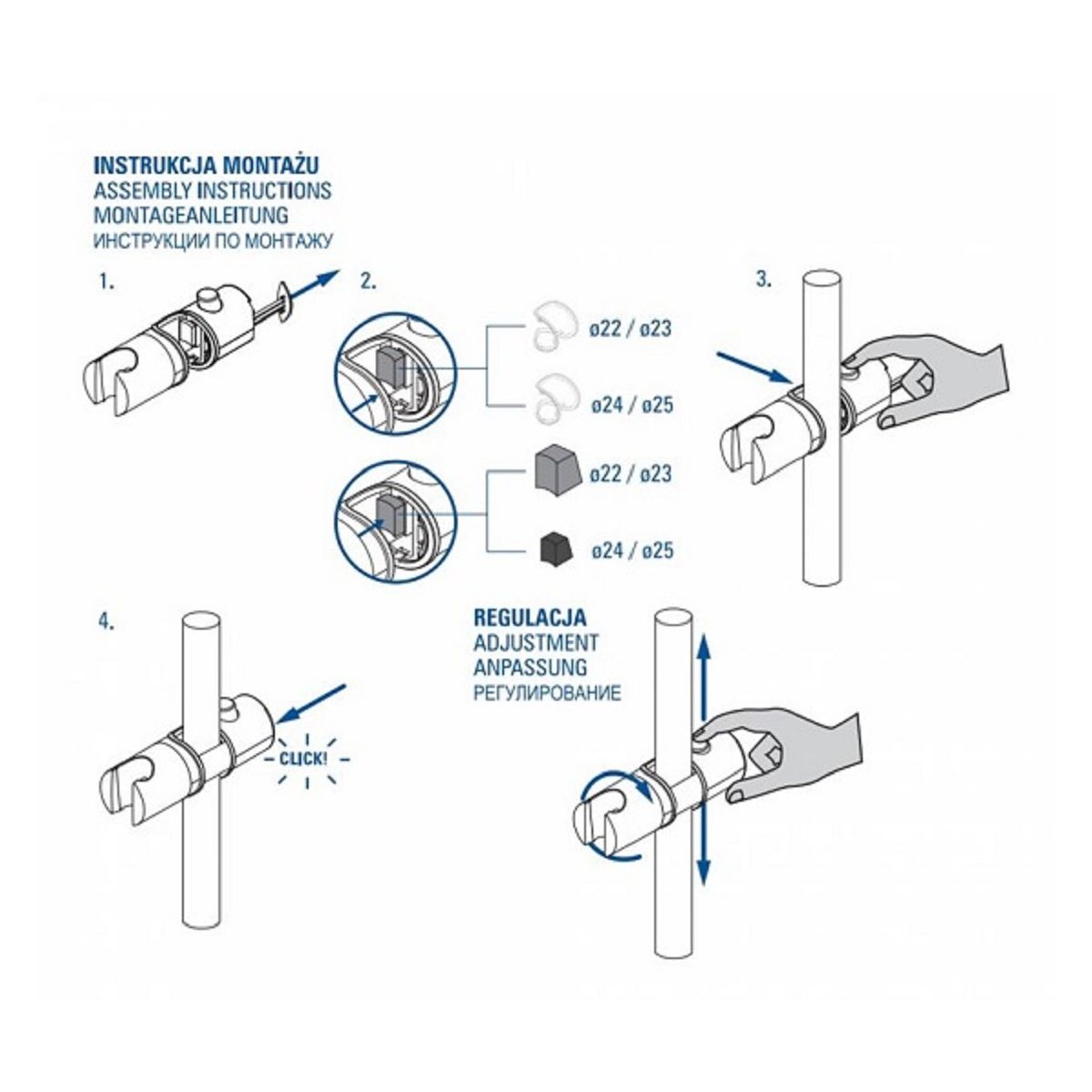 INSTRUKCJA MONTAŻU
ASSEMBLY INSTRUCTIONS
MONTAGEANLEITUNG
ИНСТРУКЦИИ ПО МОНТАЖУ

1.

2.

ø22 / ø23

ø24 / ø25

ø22 / ø23

ø24 / ø25

3.

4.

CLICK!

REGULACJA
ADJUSTMENT
ANPASSUNG
РЕГУЛИРОВАНИЕ