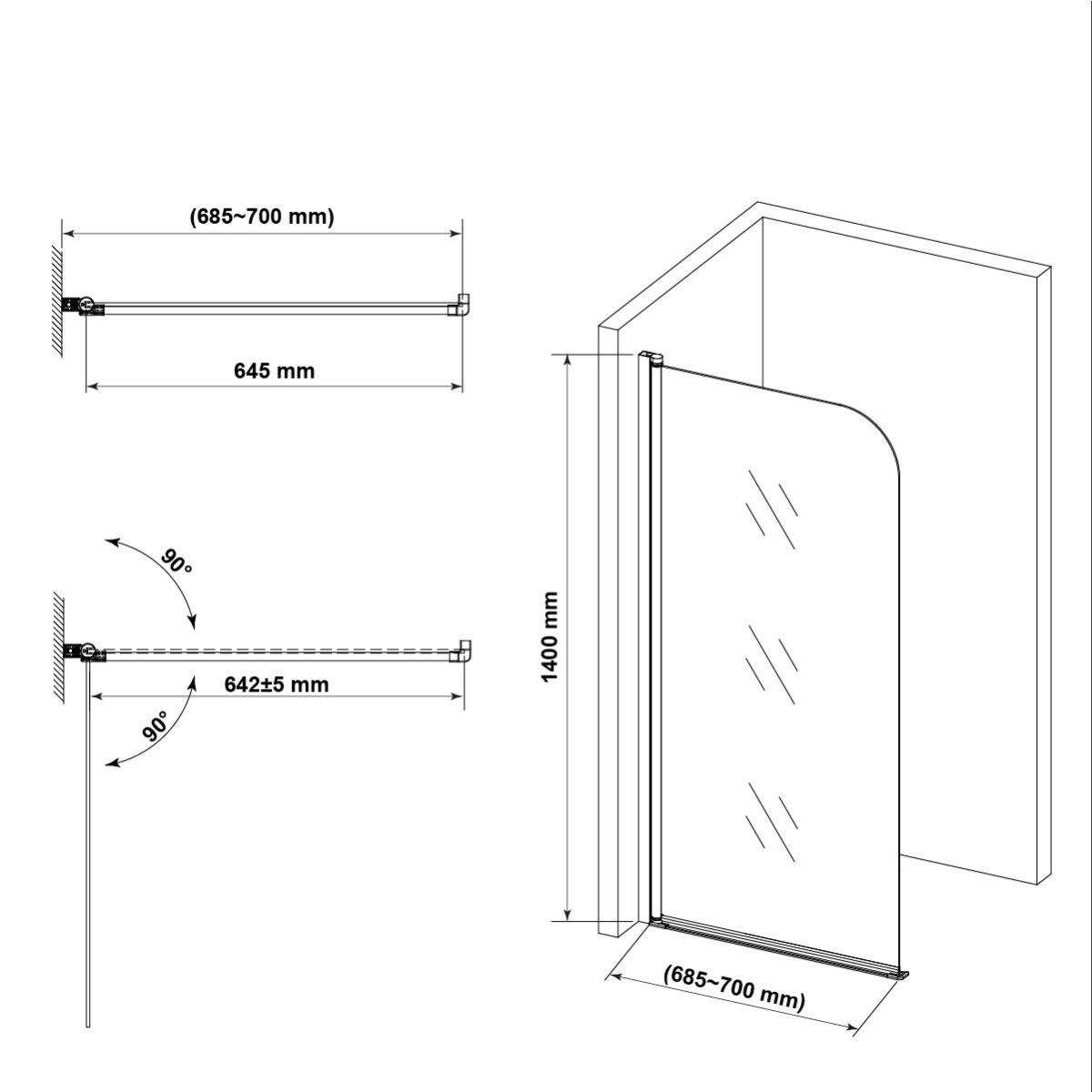 (685~700 mm)

645 mm

90°

642±5 mm

90°

1400 mm

(685~700 mm)