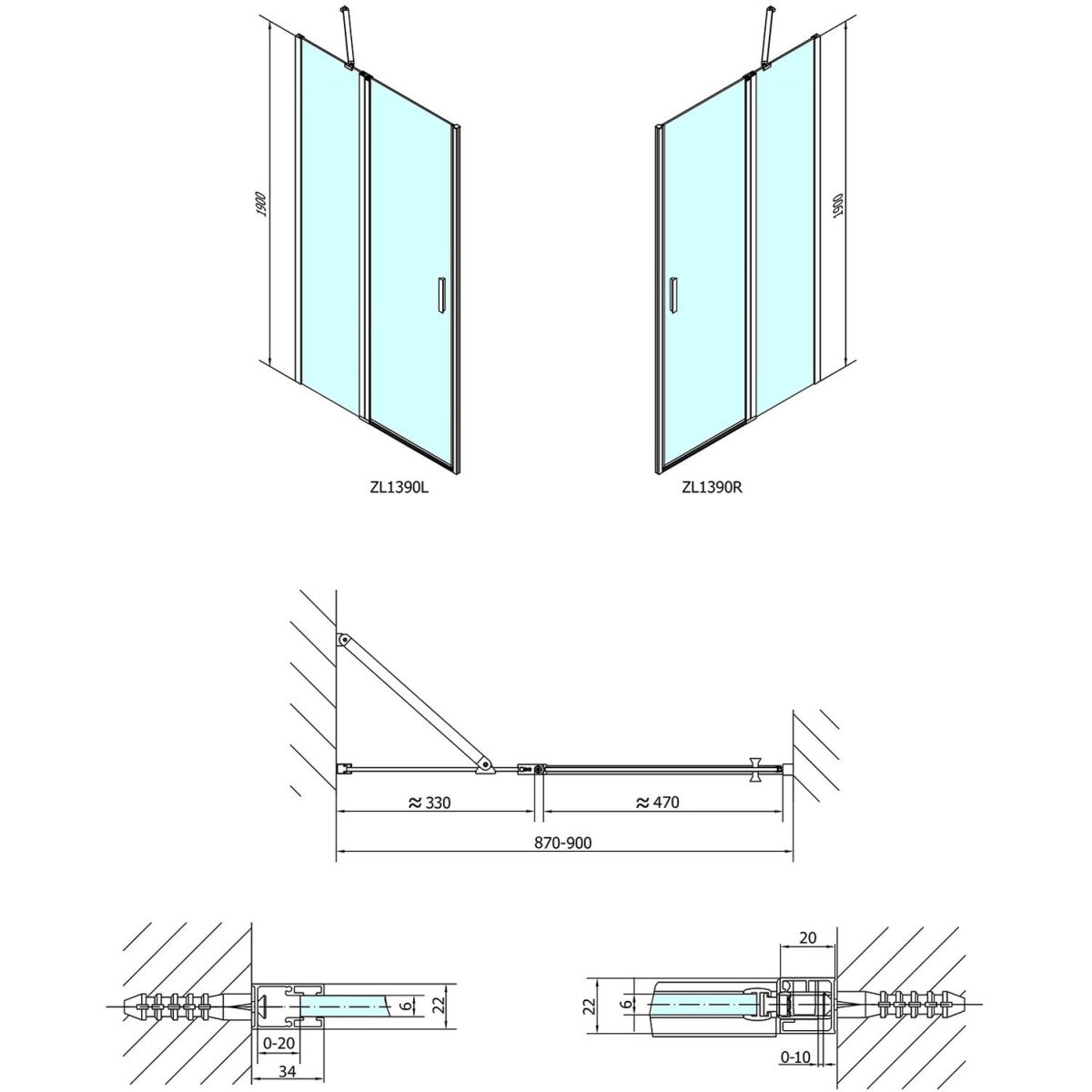 1900

1900

ZL1390L

ZL1390R

≈ 330

≈ 470

870-900

6

22

0-20

34

20

22

6

0-10