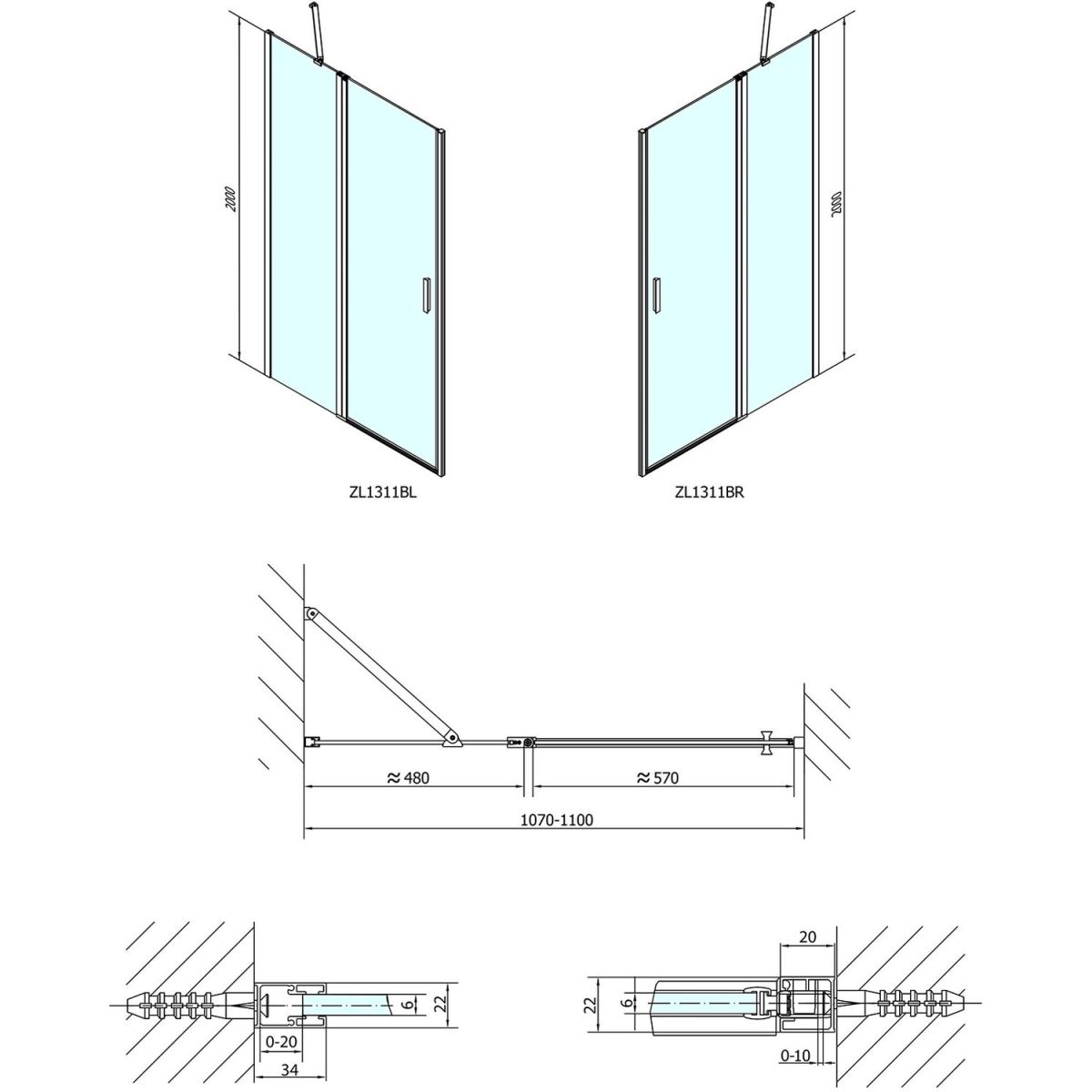 2000

2000

ZL1311BL

ZL1311BR

≈ 480

≈ 570

1070-1100

6

22

0-20

34

20

22

6

0-10