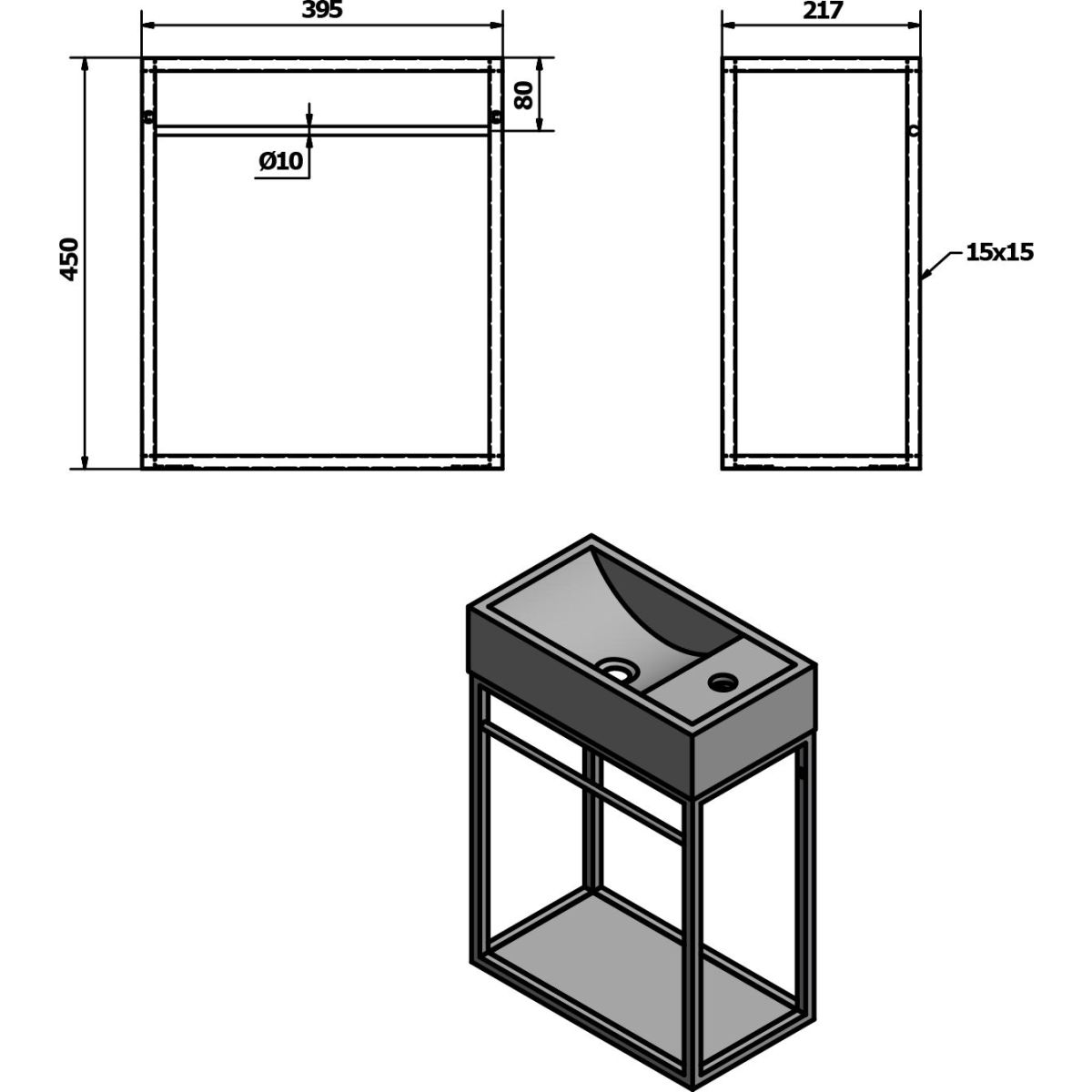 395

217

80

Ø10

450

15x15