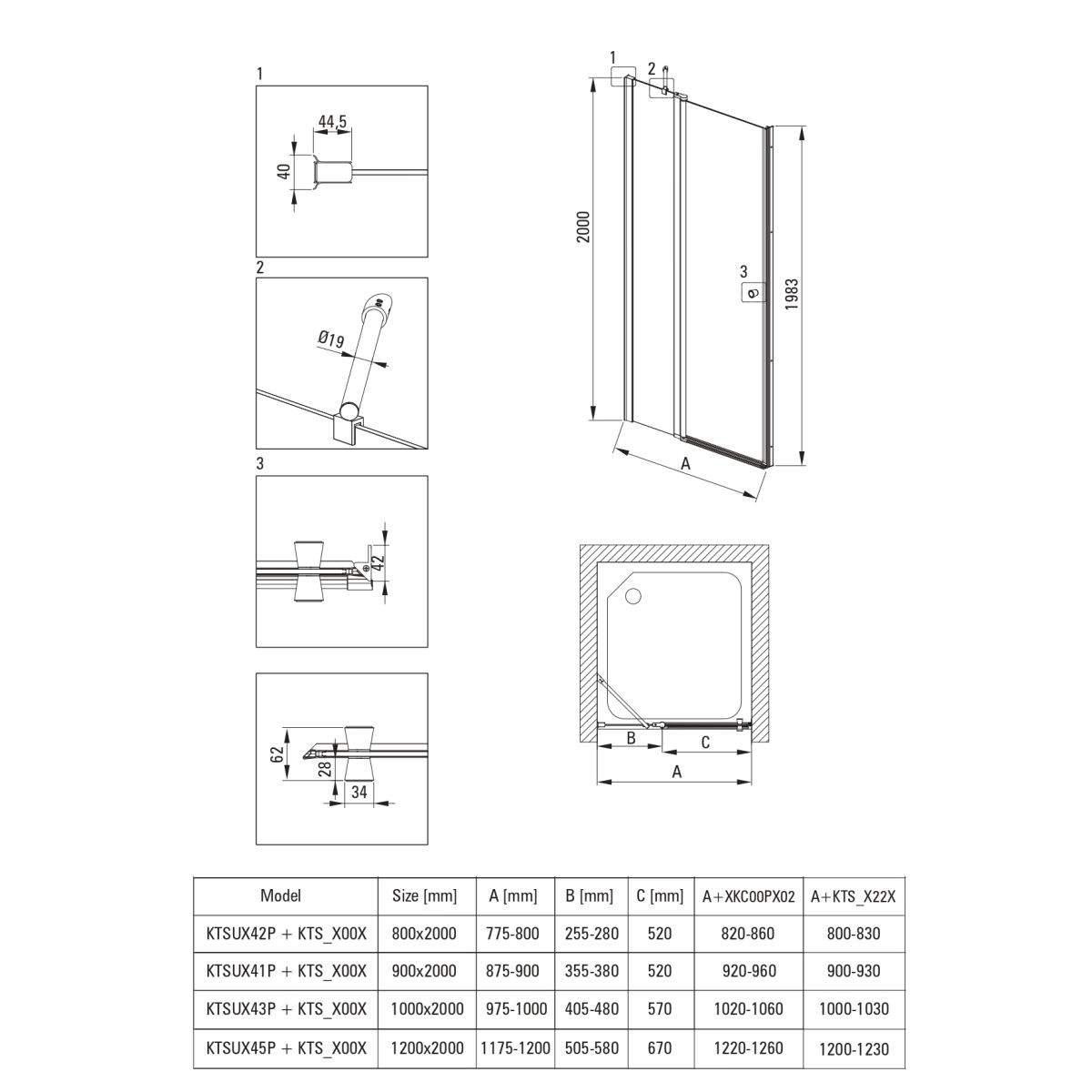 1

44,5

40

2

Ø19

3

42

62

28

34

1

2

2000

3

1983

A

B

C

A

| Model | Size [mm] | A [mm] | B [mm] | C [mm] | A+XKC00PX02 | A+KTS_X22X |
|---|---|---|---|---|---|---|
| KTSUX42P + KTS_X00X | 800x2000 | 775-800 | 255-280 | 520 | 820-860 | 800-830 |
| KTSUX41P + KTS_X00X | 900x2000 | 875-900 | 355-380 | 520 | 920-960 | 900-930 |
| KTSUX43P + KTS_X00X | 1000x2000 | 975-1000 | 405-480 | 570 | 1020-1060 | 1000-1030 |
| KTSUX45P + KTS_X00X | 1200x2000 | 1175-1200 | 505-580 | 670 | 1220-1260 | 1200-1230 |