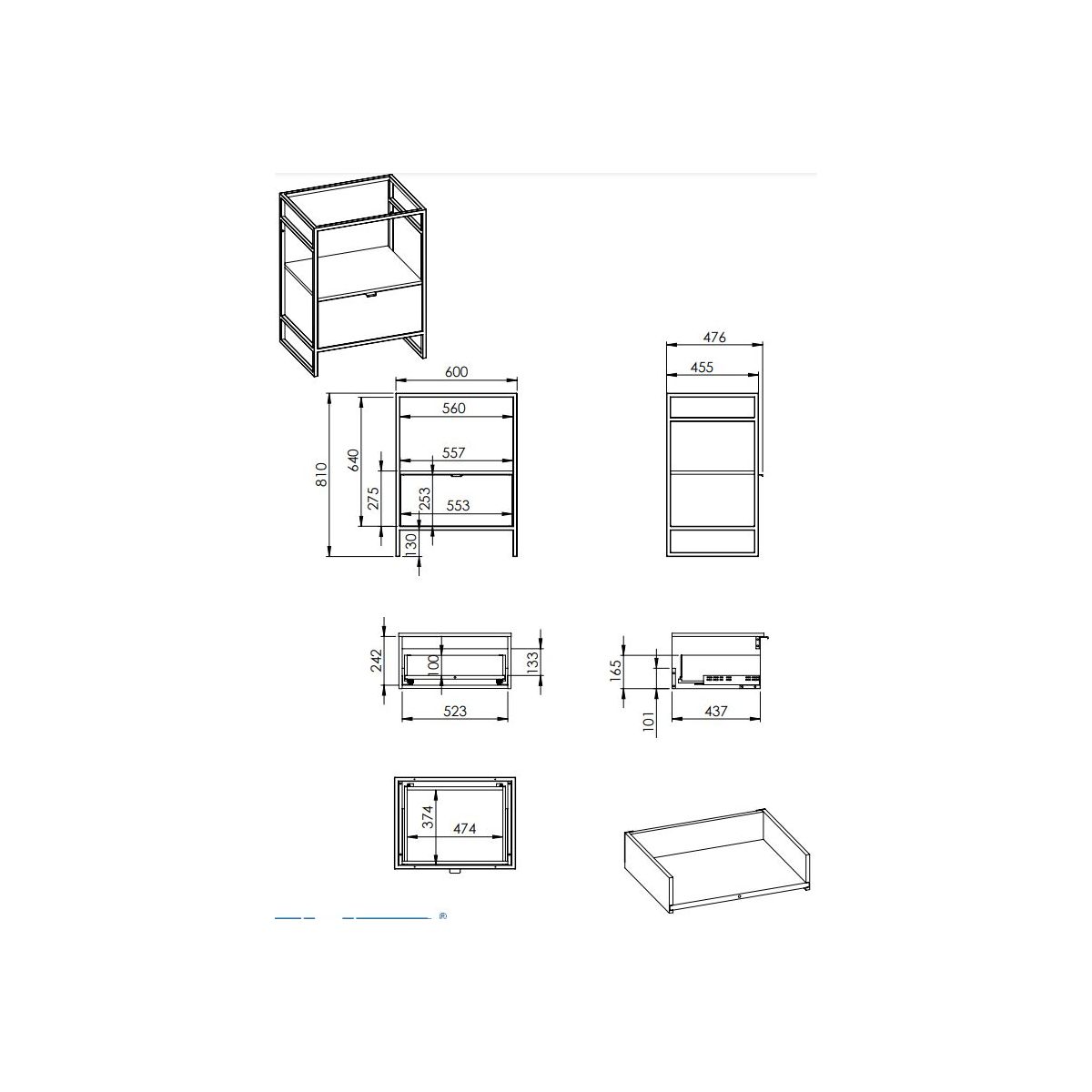 600
560
557
553
810
640
275
253
130

476
455

242
100
133
523

165
101
437

374
474

®