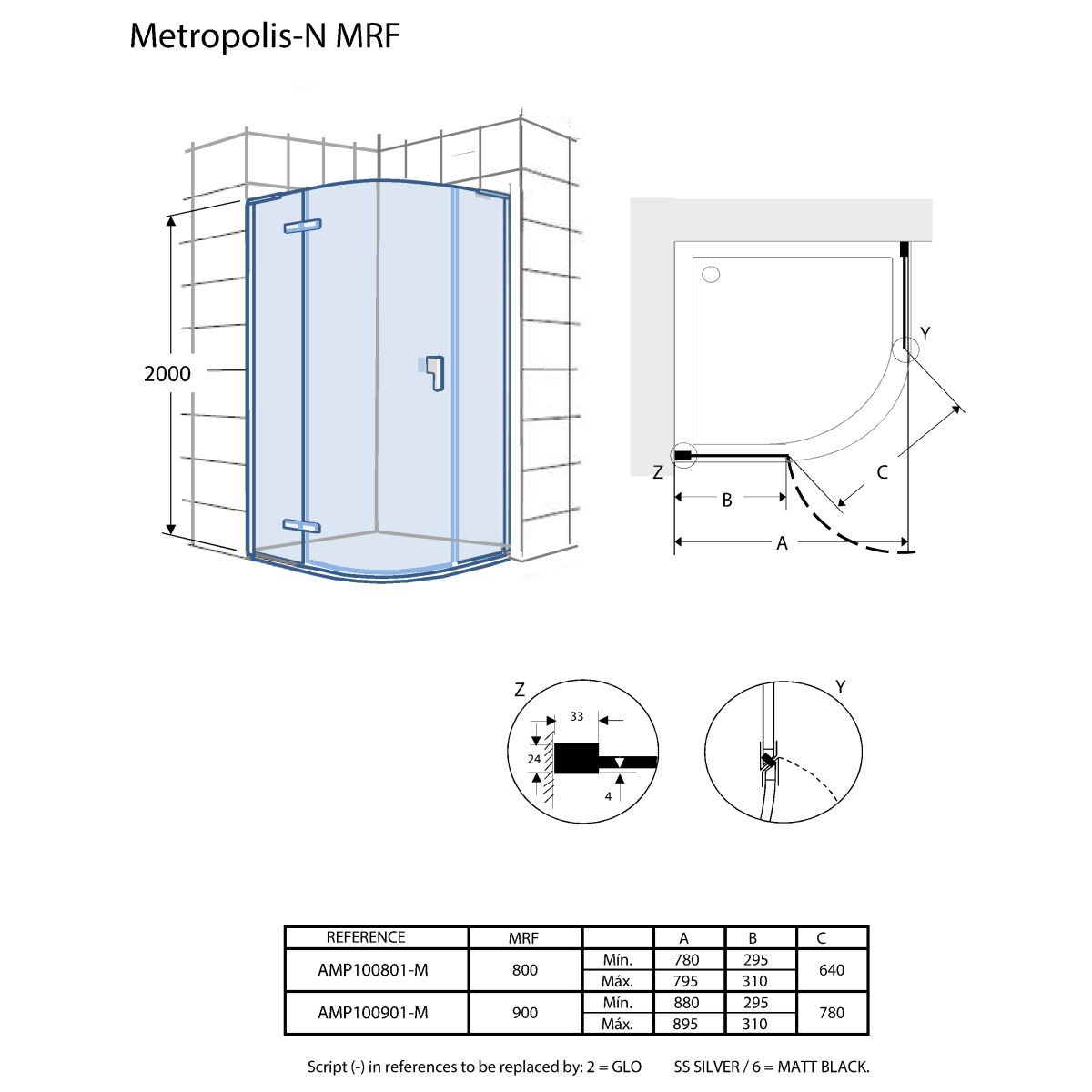 Metropolis-N MRF

2000

Y

Z

C

B

A

Z

33

24

4

Y

| REFERENCE | MRF | | A | B | C |
|---|---|---|---|---|---|
| AMP100801-M | 800 | Mín. | 780 | 295 | 640 |
| | | Máx. | 795 | 310 | |
| AMP100901-M | 900 | Mín. | 880 | 295 | 780 |
| | | Máx. | 895 | 310 | |

Script (-) in references to be replaced by: 2 = GLO SS SILVER / 6 = MATT BLACK.